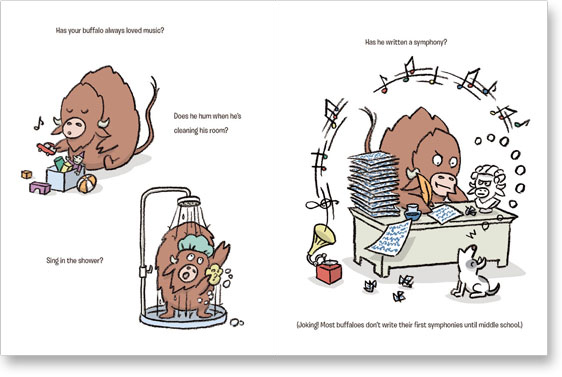 Has your buffalo always loved music?

Does he hum when he's cleaning his room?

Sing in the shower?

Has he written a symphony?

(Joking! Most buffaloes don't write their first symphonies until middle school.)